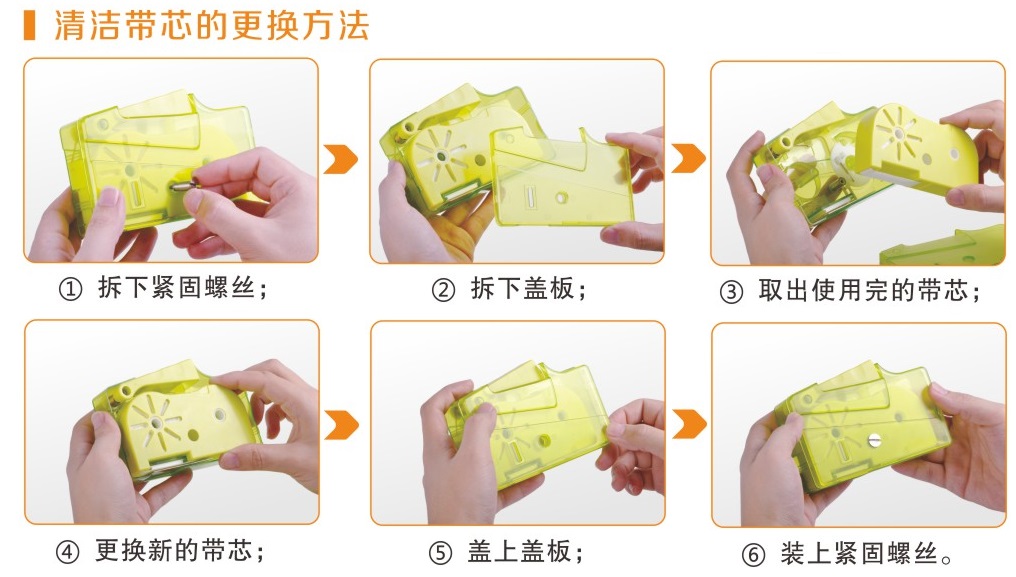 清洁带芯的更换方法

① 拆下紧固螺丝；

② 拆下盖板；

③ 取出使用完的带芯；

④ 更换新的带芯；

⑤ 盖上盖板；

⑥ 装上紧固螺丝。